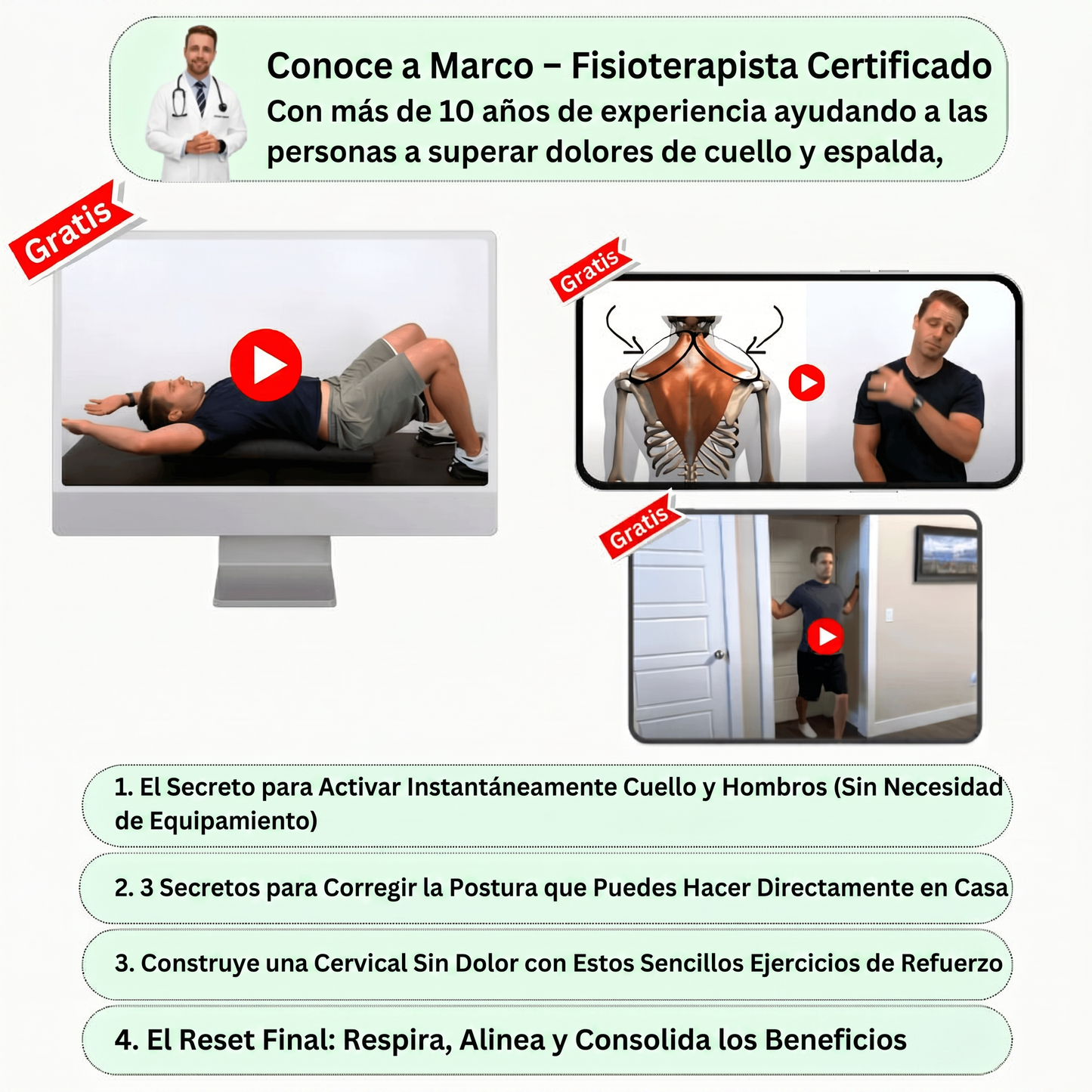 Conoce a Marco – Fisioterapista Certificado
Con más de 10 años de experiencia ayudando a las personas a superar dolores de cuello y espalda,

Gratis

Gratis

Gratis

1. El Secreto para Activar Instantáneamente Cuello y Hombros (Sin Necesidad de Equipamiento)

2. 3 Secretos para Corregir la Postura que Puedes Hacer Directamente en Casa

3. Construye una Cervical Sin Dolor con Estos Sencillos Ejercicios de Refuerzo

4. El Reset Final: Respira, Alinea y Consolida los Beneficios